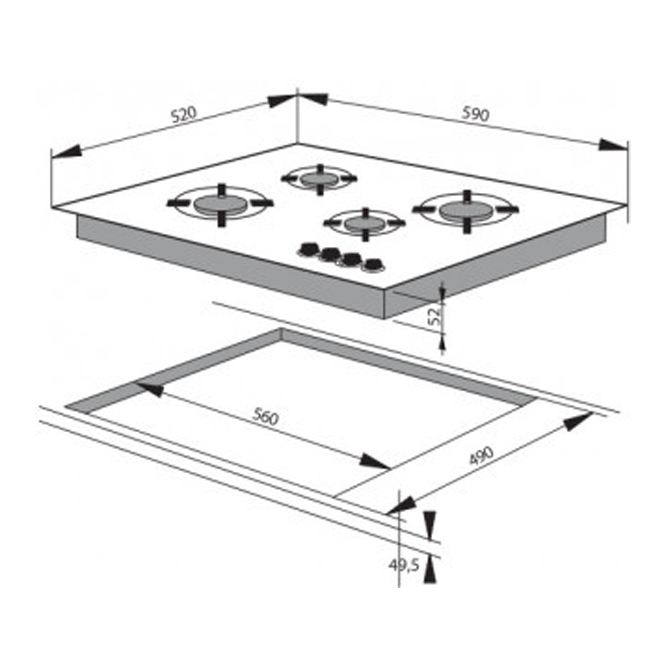 520
590
52
560
490
49,5