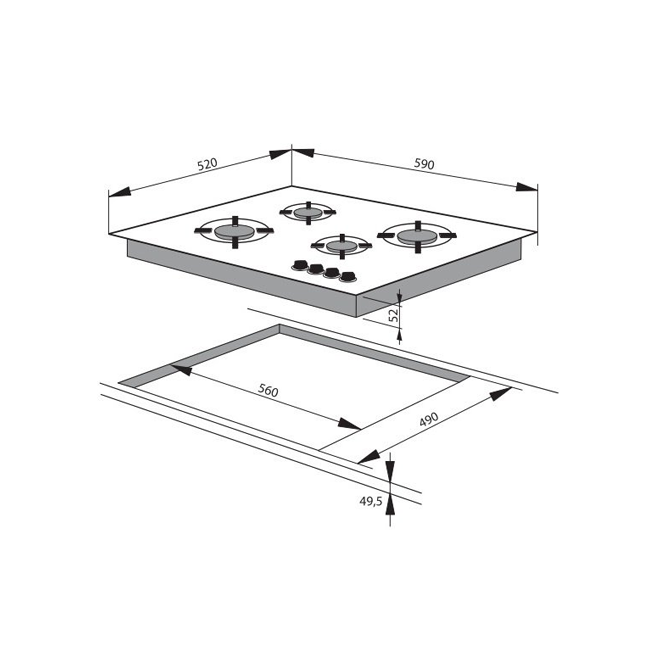 520
590
52
560
490
49,5